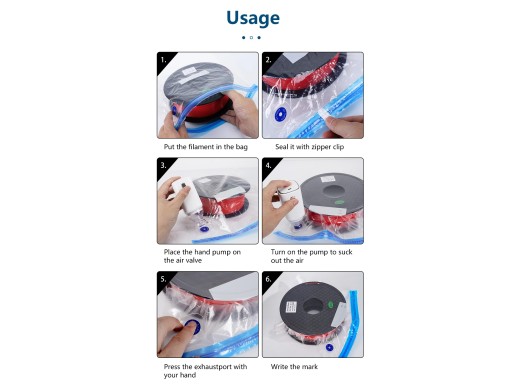 Usage

1.

Put the filament in the bag

2.

Seal it with zipper clip

3.

Place the hand pump on the air valve

4.

Turn on the pump to suck out the air

5.

Press the exhaustport with your hand

6.

Write the mark